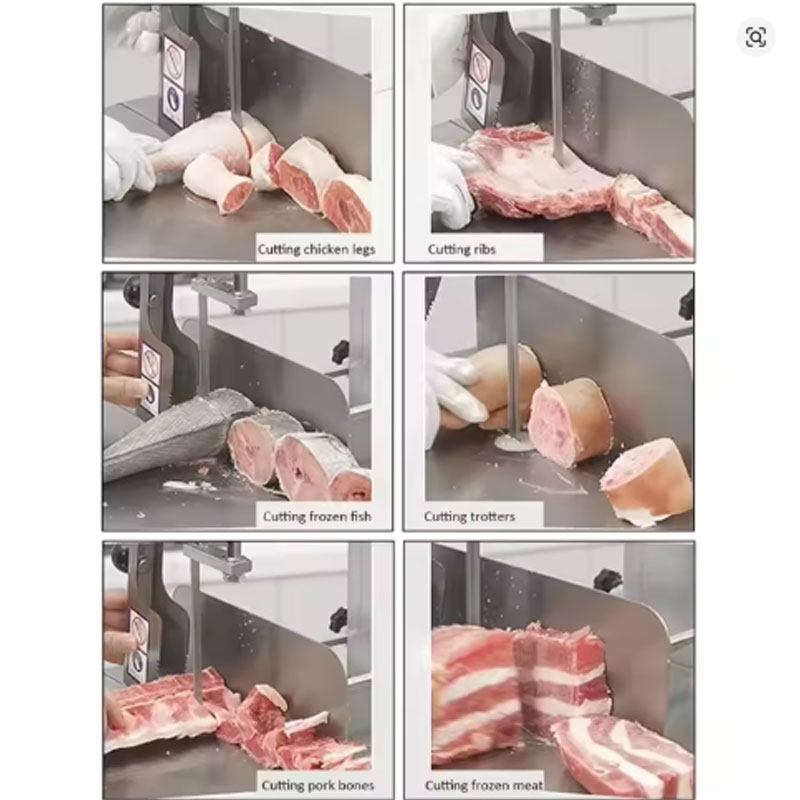 Cutting chicken legs

Cutting ribs

Cutting frozen fish

Cutting trotters

Cutting pork bones

Cutting frozen meat